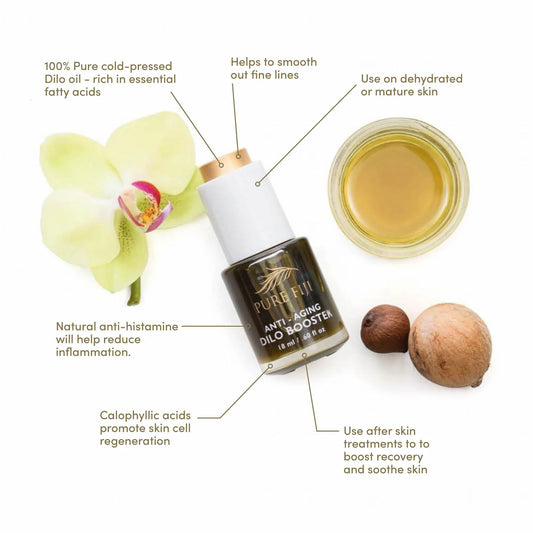 100% Pure cold-pressed Dilo oil - rich in essential fatty acids

Helps to smooth out fine lines

Use on dehydrated or mature skin

PURE FIJI
ANTI - AGING
DILO BOOSTER
18 ml / .60 fl oz

Natural anti-histamine will help reduce inflammation.

Calophyllic acids promote skin cell regeneration

Use after skin treatments to to boost recovery and soothe skin