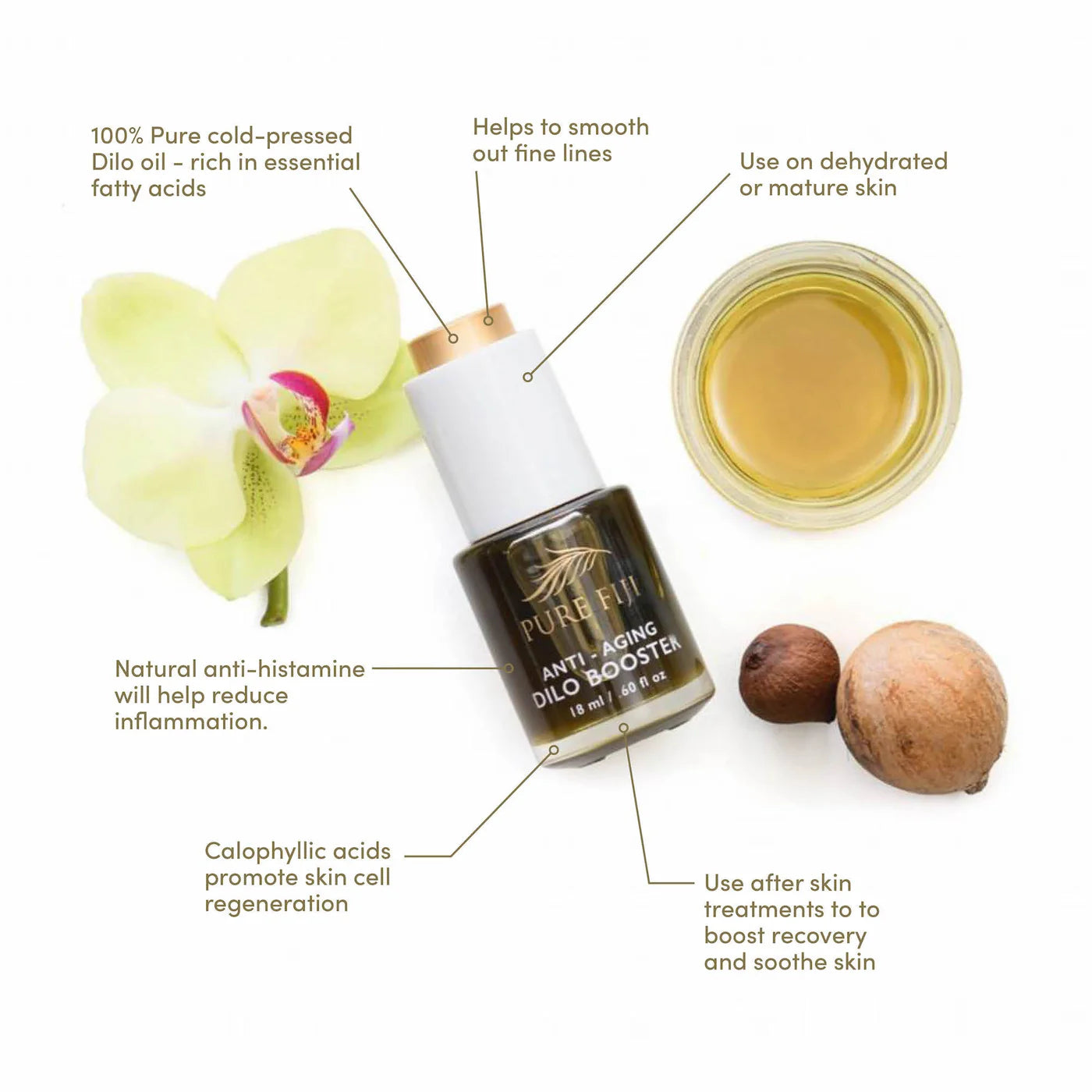 100% Pure cold-pressed Dilo oil - rich in essential fatty acids

Helps to smooth out fine lines

Use on dehydrated or mature skin

PURE FIJI
ANTI - AGING
DILO BOOSTER
18 ml / .60 fl oz

Natural anti-histamine will help reduce inflammation.

Calophyllic acids promote skin cell regeneration

Use after skin treatments to to boost recovery and soothe skin